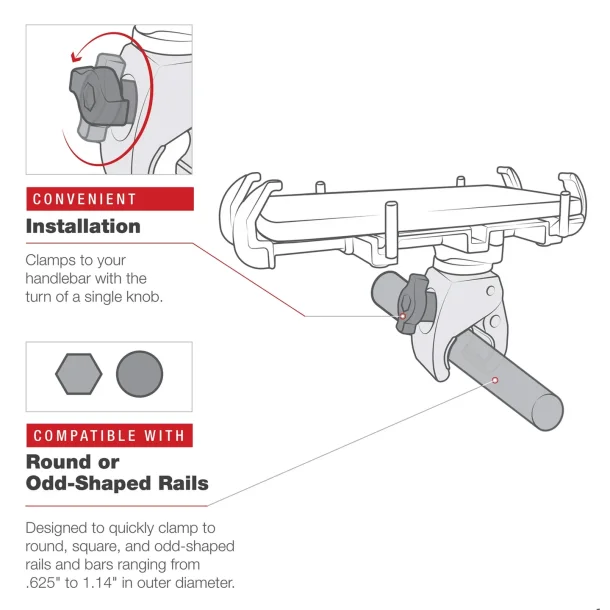 CONVENIENT

Installation

Clamps to your handlebar with the turn of a single knob.

COMPATIBLE WITH

Round or Odd-Shaped Rails

Designed to quickly clamp to round, square, and odd-shaped rails and bars ranging from .625" to 1.14" in outer diameter.