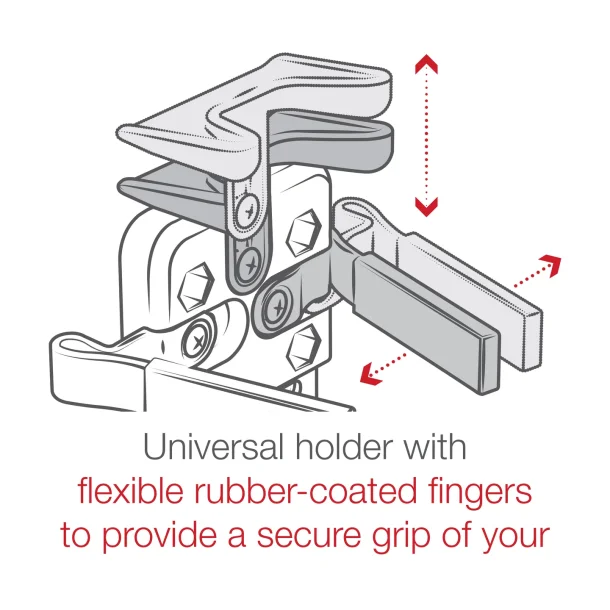 Universal holder with
flexible rubber-coated fingers
to provide a secure grip of your