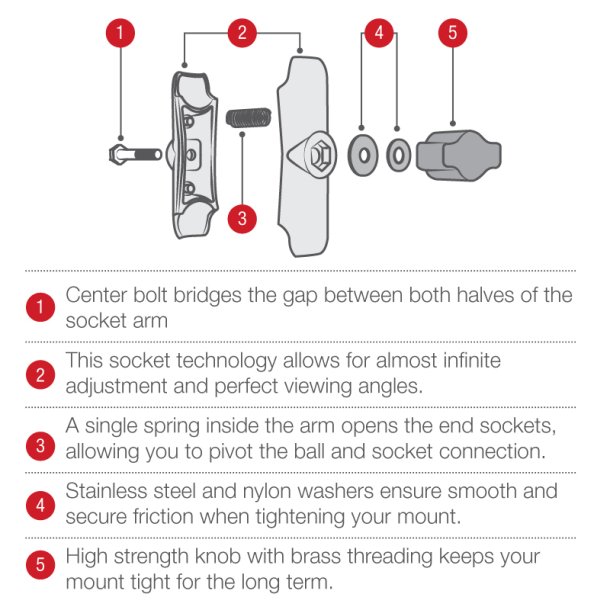 1
2
4
5
3

1 Center bolt bridges the gap between both halves of the socket arm

2 This socket technology allows for almost infinite adjustment and perfect viewing angles.

3 A single spring inside the arm opens the end sockets, allowing you to pivot the ball and socket connection.

4 Stainless steel and nylon washers ensure smooth and secure friction when tightening your mount.

5 High strength knob with brass threading keeps your mount tight for the long term.