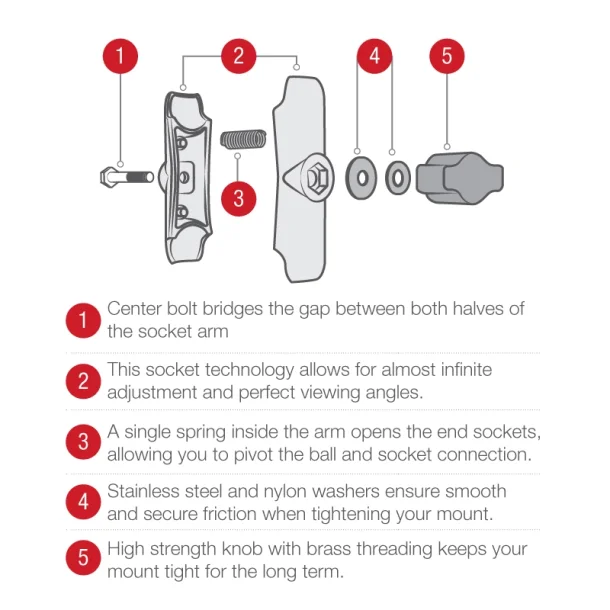 1

2

4

5

3

1 Center bolt bridges the gap between both halves of the socket arm

2 This socket technology allows for almost infinite adjustment and perfect viewing angles.

3 A single spring inside the arm opens the end sockets, allowing you to pivot the ball and socket connection.

4 Stainless steel and nylon washers ensure smooth and secure friction when tightening your mount.

5 High strength knob with brass threading keeps your mount tight for the long term.