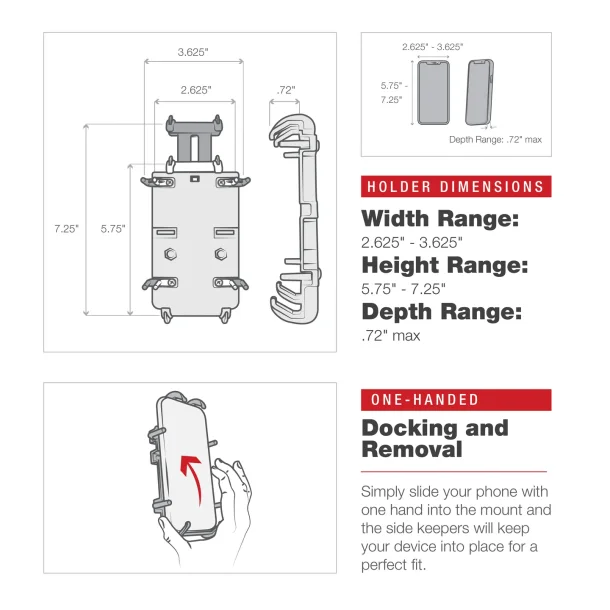 3.625"

2.625"

.72"

7.25"

5.75"

2.625" - 3.625"

5.75" - 7.25"

Depth Range: .72" max

HOLDER DIMENSIONS

Width Range:
2.625" - 3.625"

Height Range:
5.75" - 7.25"

Depth Range:
.72" max

ONE-HANDED

Docking and Removal

Simply slide your phone with one hand into the mount and the side keepers will keep your device into place for a perfect fit.