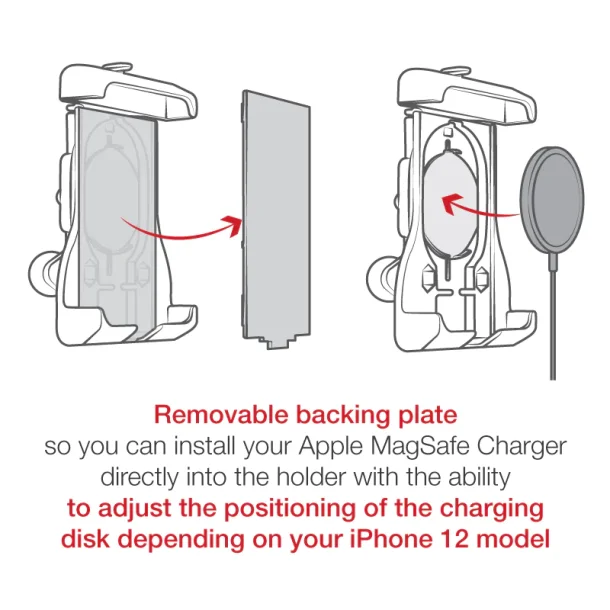 Removable backing plate
so you can install your Apple MagSafe Charger directly into the holder with the ability to adjust the positioning of the charging disk depending on your iPhone 12 model