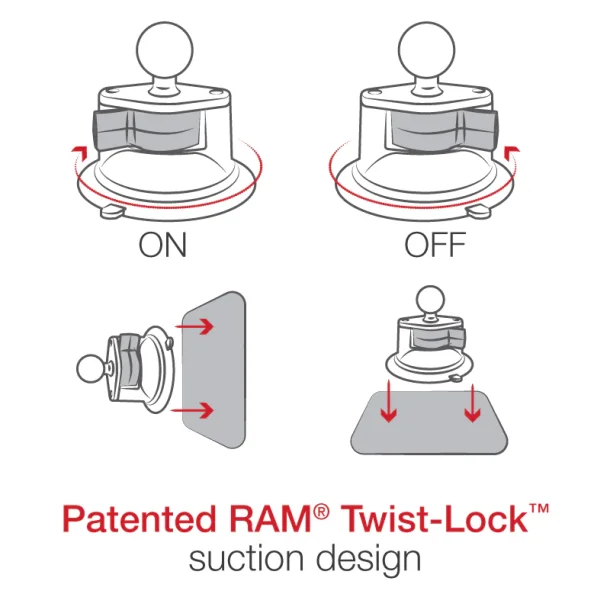 ON

OFF

Patented RAM® Twist-Lock™
suction design